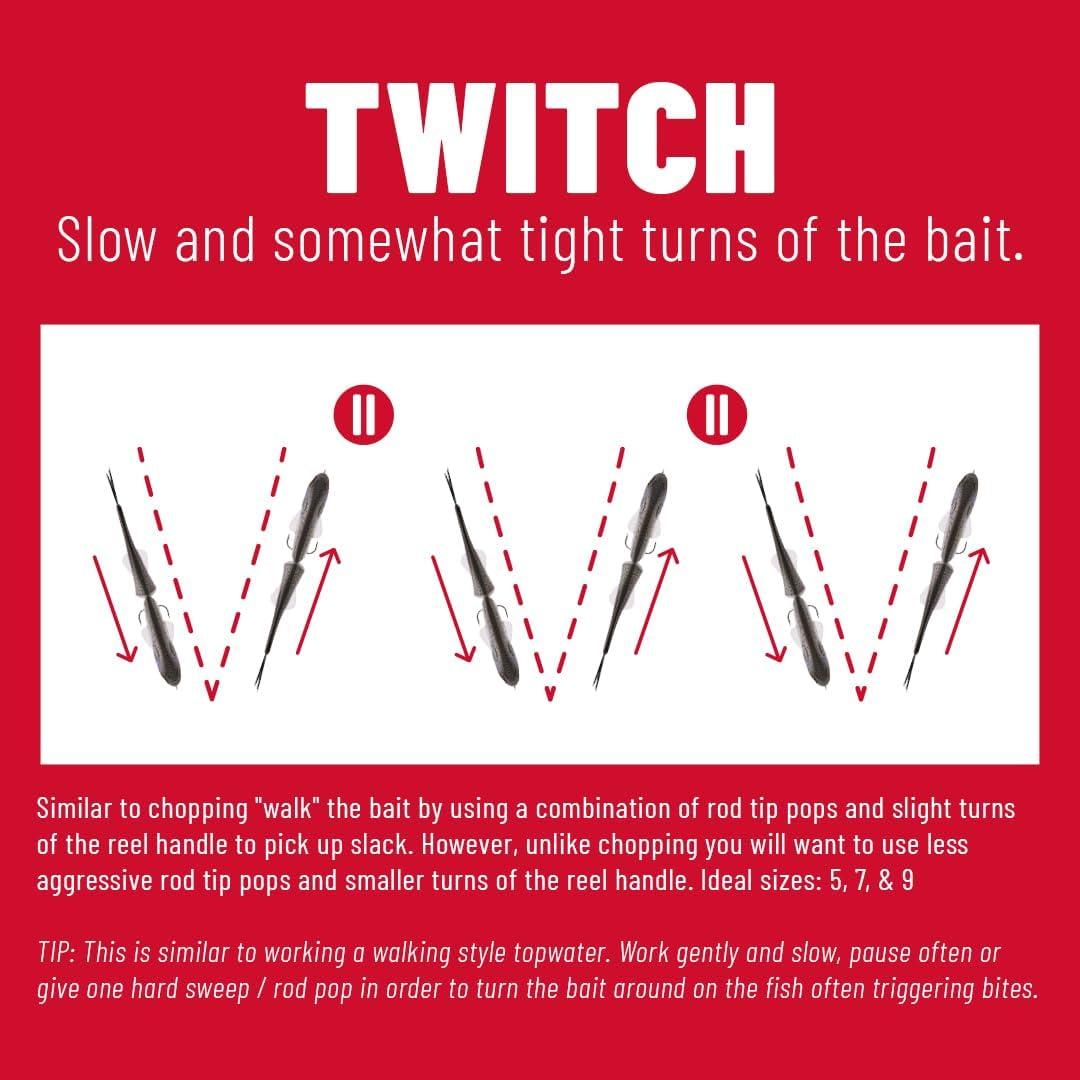 TWITCH

Slow and somewhat tight turns of the bait.

Similar to chopping "walk" the bait by using a combination of rod tip pops and slight turns of the reel handle to pick up slack. However, unlike chopping you will want to use less aggressive rod tip pops and smaller turns of the reel handle. Ideal sizes: 5, 7, & 9

TIP: This is similar to working a walking style topwater. Work gently and slow, pause often or give one hard sweep / rod pop in order to turn the bait around on the fish often triggering bites.